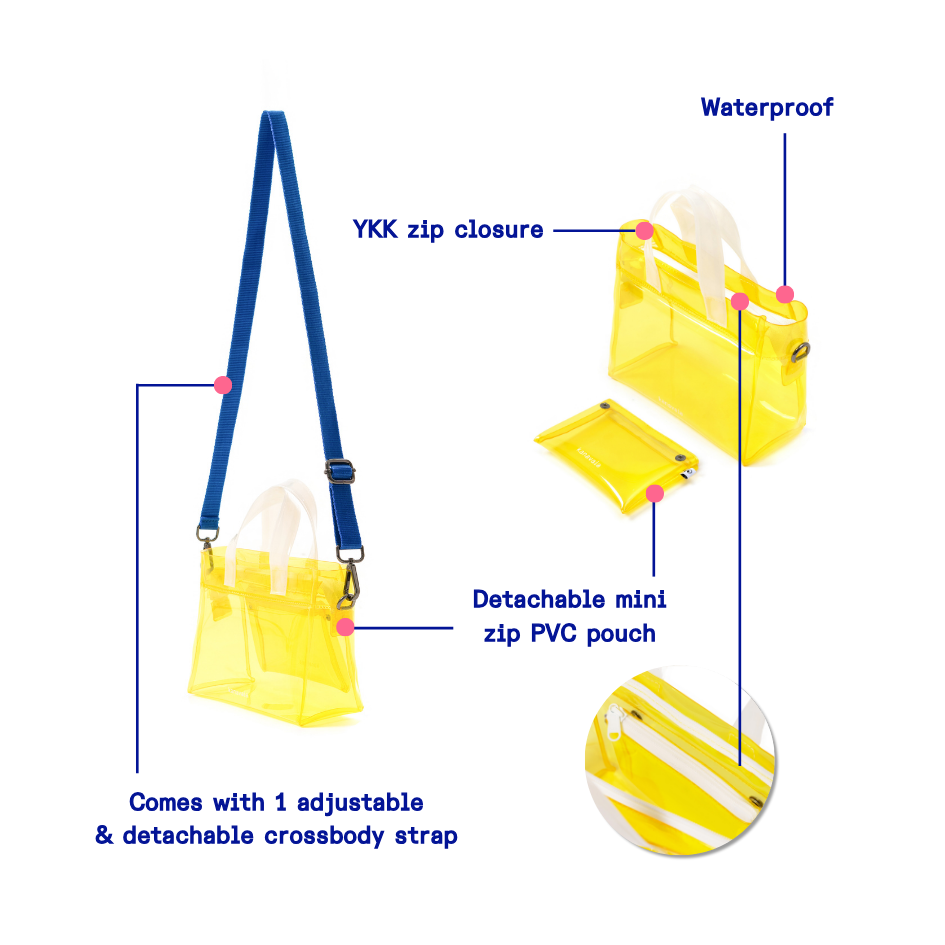 Waterproof

YKK zip closure

Detachable mini zip PVC pouch

Comes with 1 adjustable & detachable crossbody strap